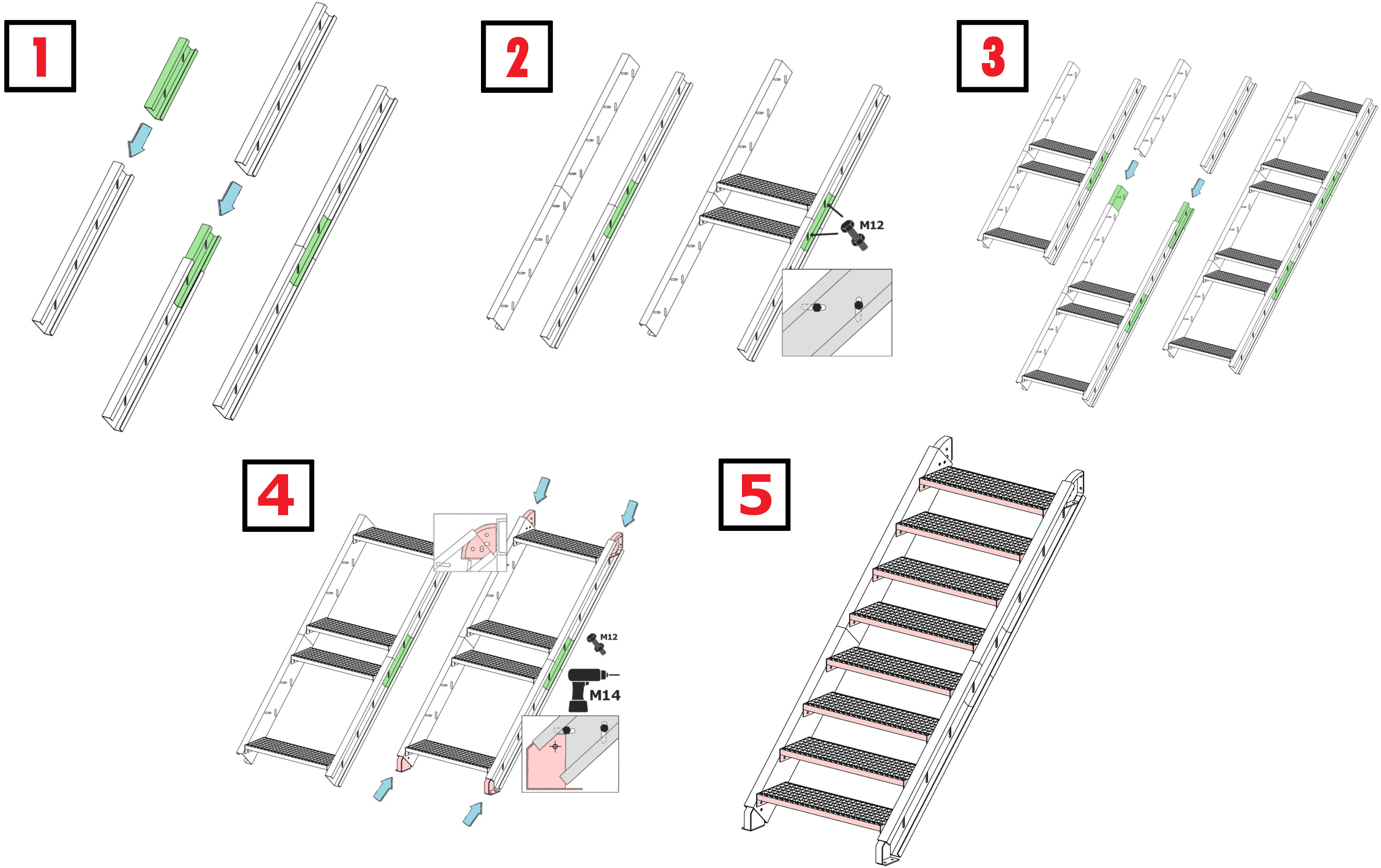 1

2

M12

3

4

M12

M14

5